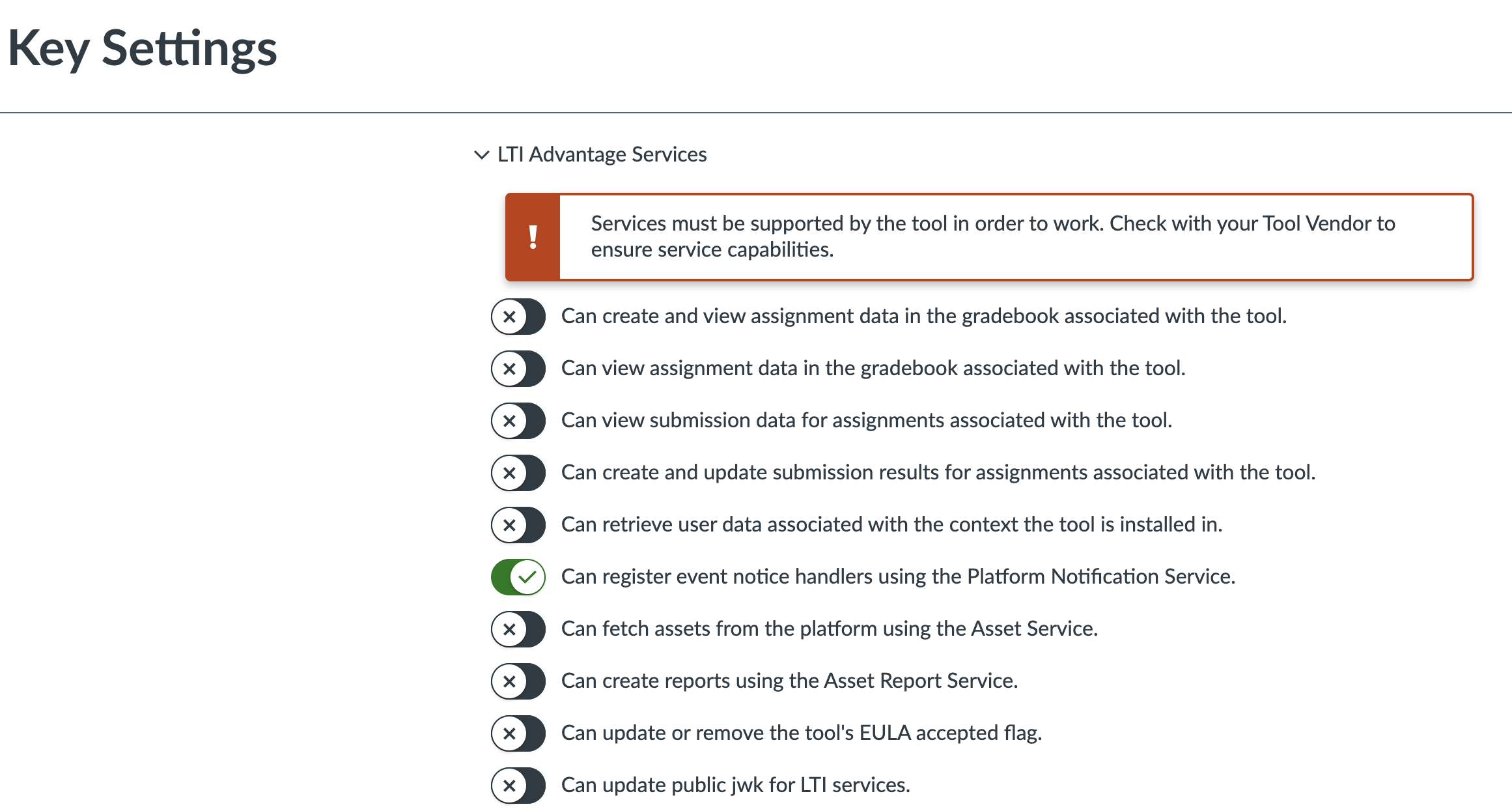 Key Settings

LTI Advantage Services

!

Services must be supported by the tool in order to work. Check with your Tool Vendor to ensure service capabilities.

Can create and view assignment data in the gradebook associated with the tool.

Can view assignment data in the gradebook associated with the tool.

Can view submission data for assignments associated with the tool.

Can create and update submission results for assignments associated with the tool.

Can retrieve user data associated with the context the tool is installed in.

Can register event notice handlers using the Platform Notification Service.

Can fetch assets from the platform using the Asset Service.

Can create reports using the Asset Report Service.

Can update or remove the tool's EULA accepted flag.

Can update public jwk for LTI services.